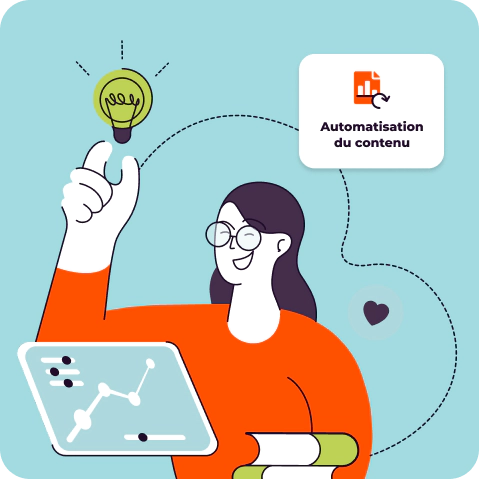 Automatisation du contenu