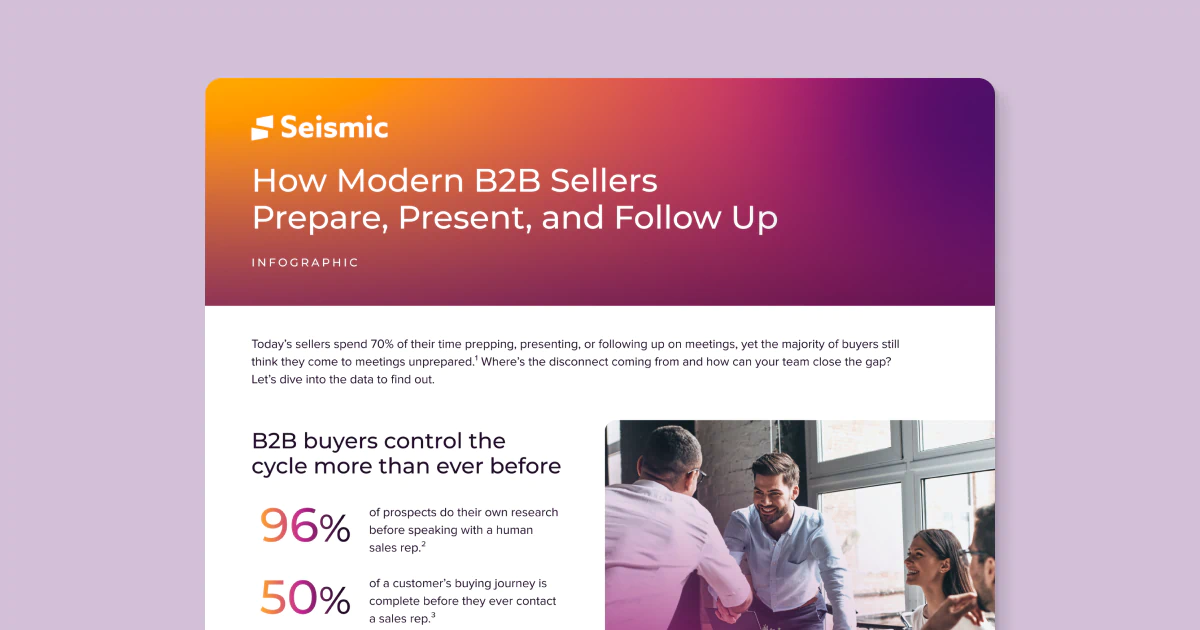 Seismic

How Modern B2B Sellers Prepare, Present, and Follow Up

INFOGRAPHIC

Today's sellers spend 70% of their time prepping, presenting, or following up on meetings, yet the majority of buyers still think they come to meetings unprepared.$^1$ Where's the disconnect coming from and how can your team close the gap? Let's dive into the data to find out.

B2B buyers control the cycle more than ever before

96% of prospects do their own research before speaking with a human sales rep.$^2$

50% of a customer's buying journey is complete before they ever contact a sales rep.$^3$